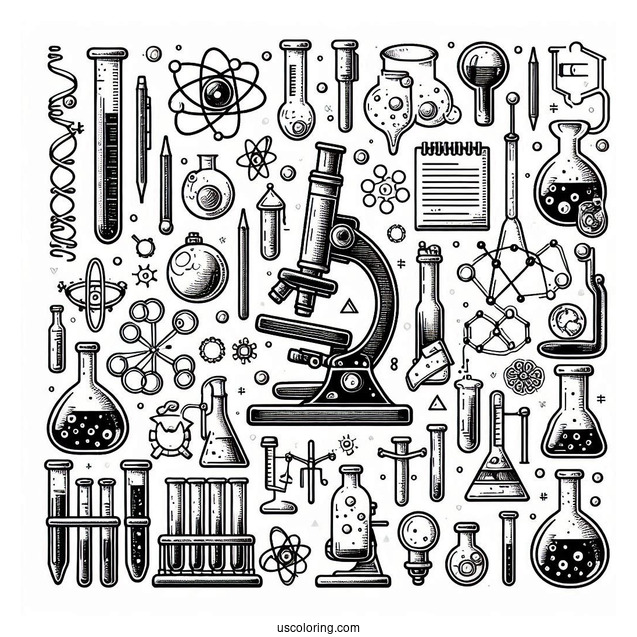 uscoloring.com