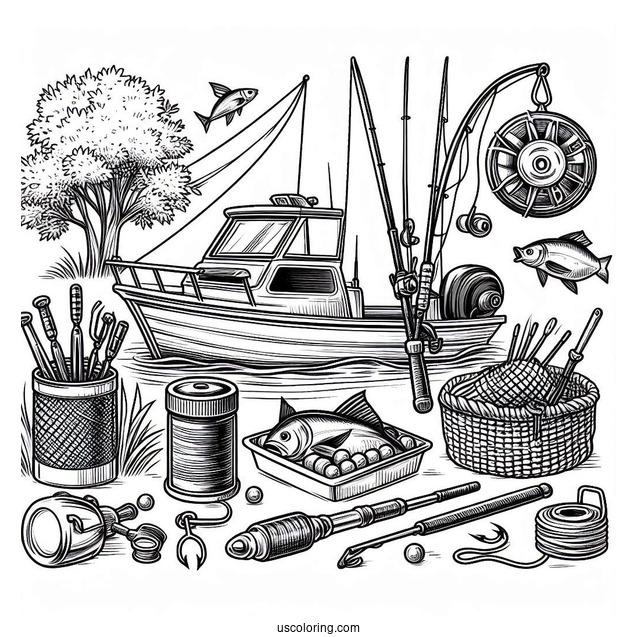 uscoloring.com