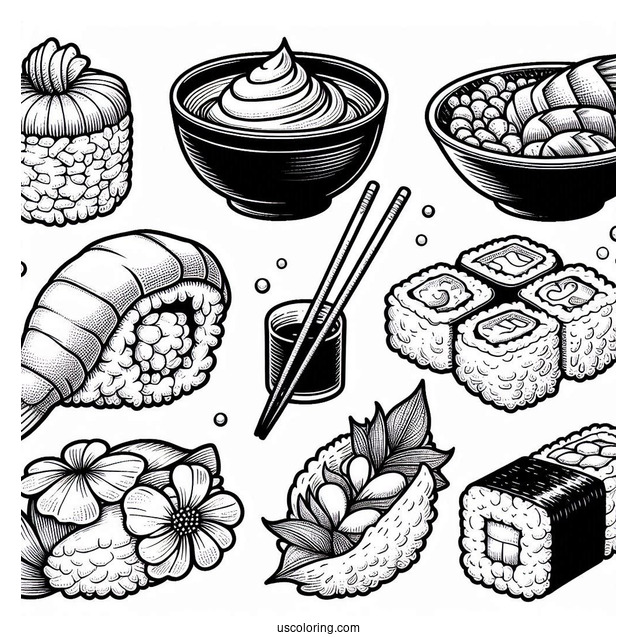 uscoloring.com